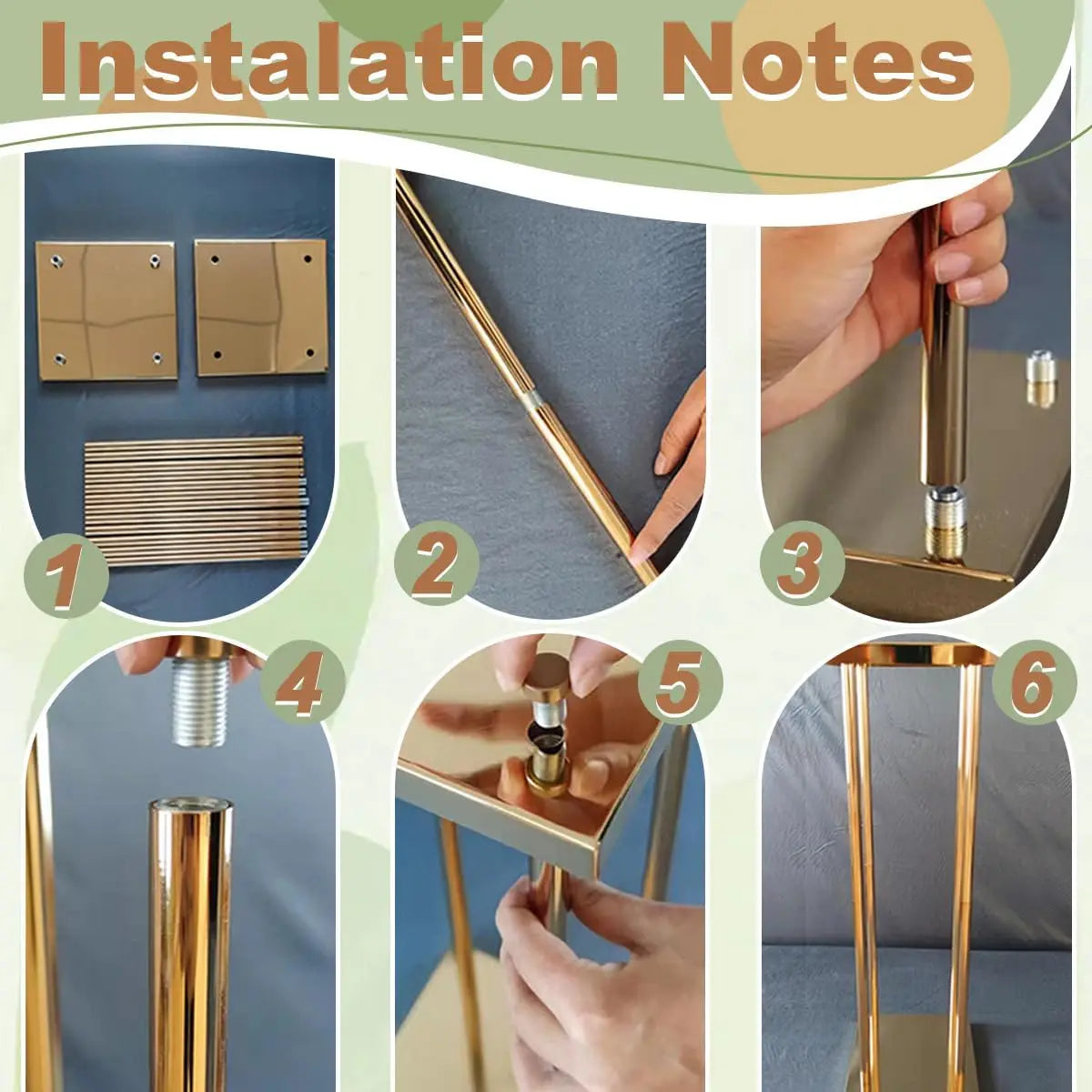 Instalation Notes

1

2

3

4

5

6